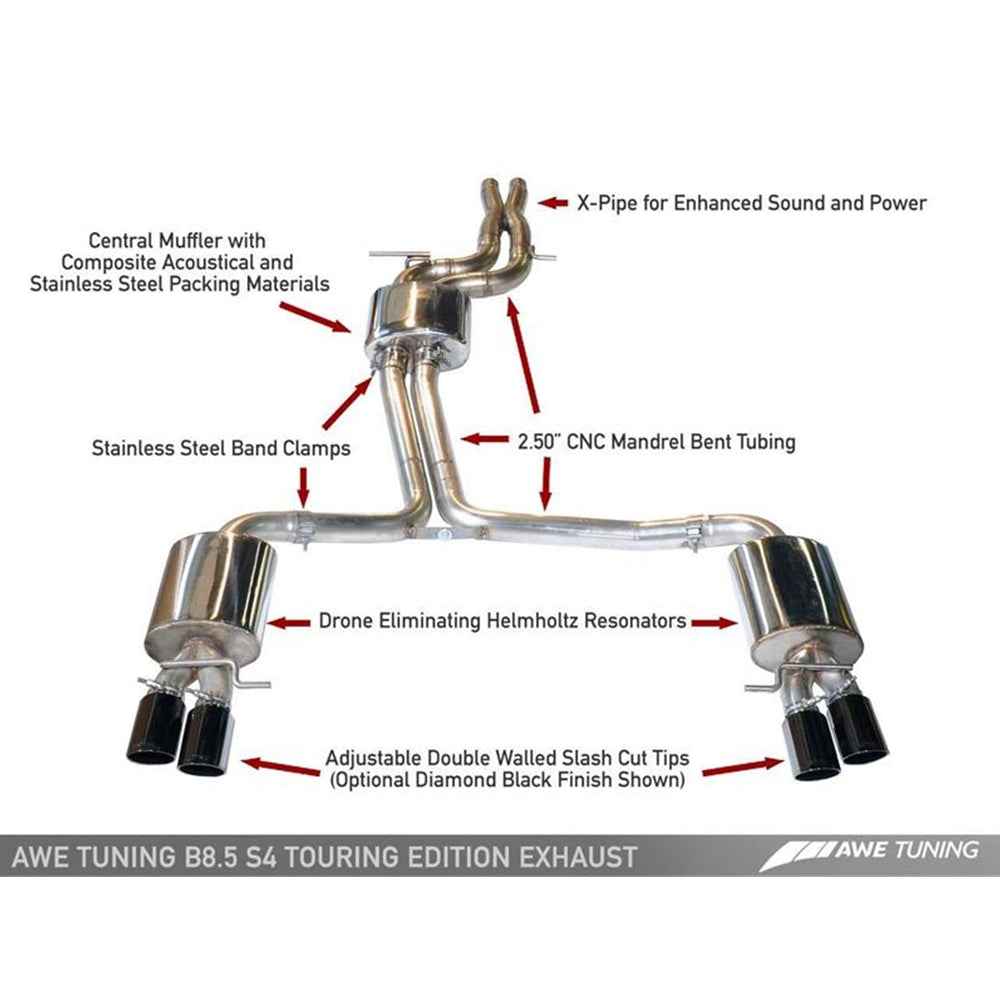 X-Pipe for Enhanced Sound and Power

Central Muffler with Composite Acoustical and Stainless Steel Packing Materials

Stainless Steel Band Clamps

2.50" CNC Mandrel Bent Tubing

Drone Eliminating Helmholtz Resonators

Adjustable Double Walled Slash Cut Tips (Optional Diamond Black Finish Shown)

AWE TUNING B8.5 S4 TOURING EDITION EXHAUST

AWE TUNING